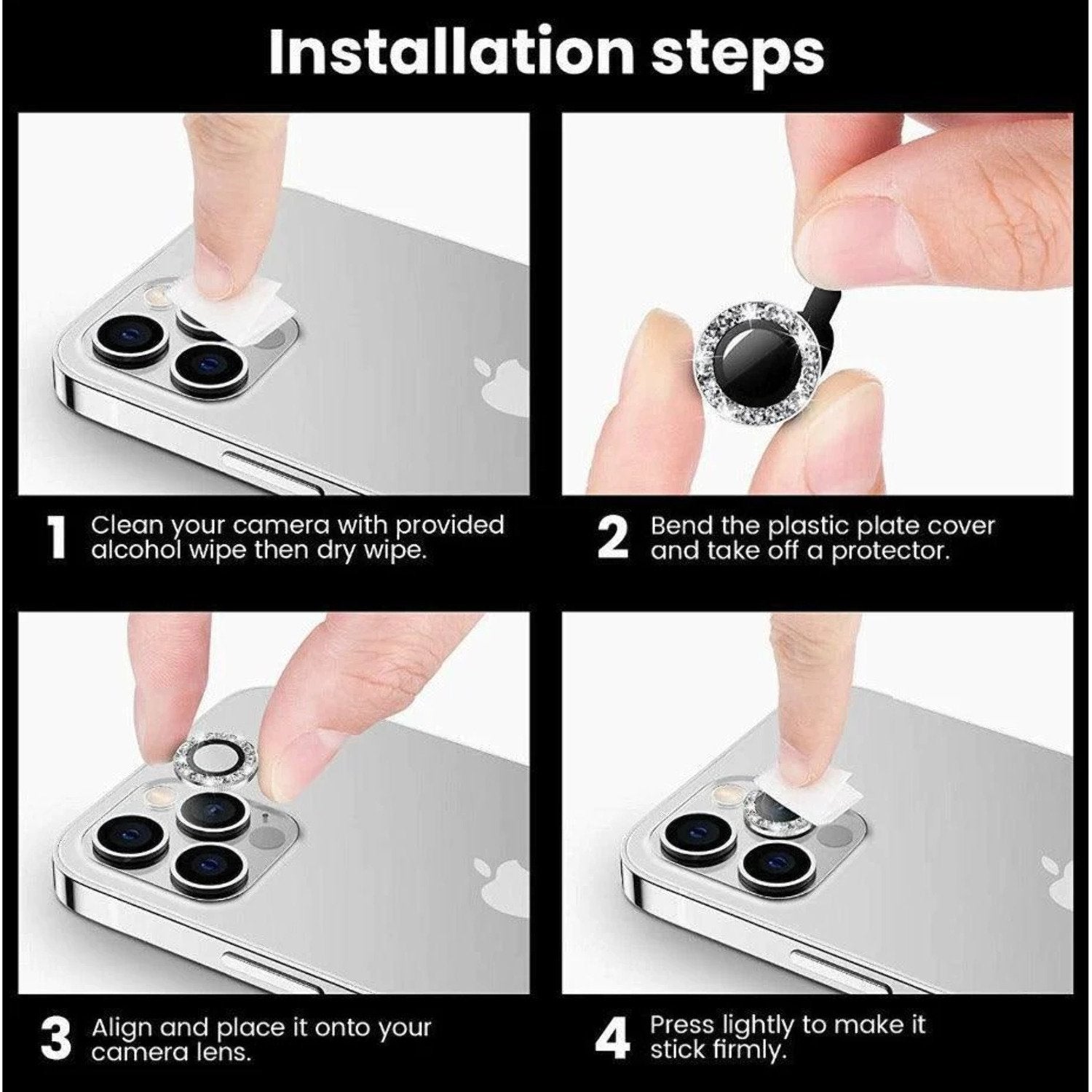 Installation steps

1 Clean your camera with provided alcohol wipe then dry wipe.

2 Bend the plastic plate cover and take off a protector.

3 Align and place it onto your camera lens.

4 Press lightly to make it stick firmly.