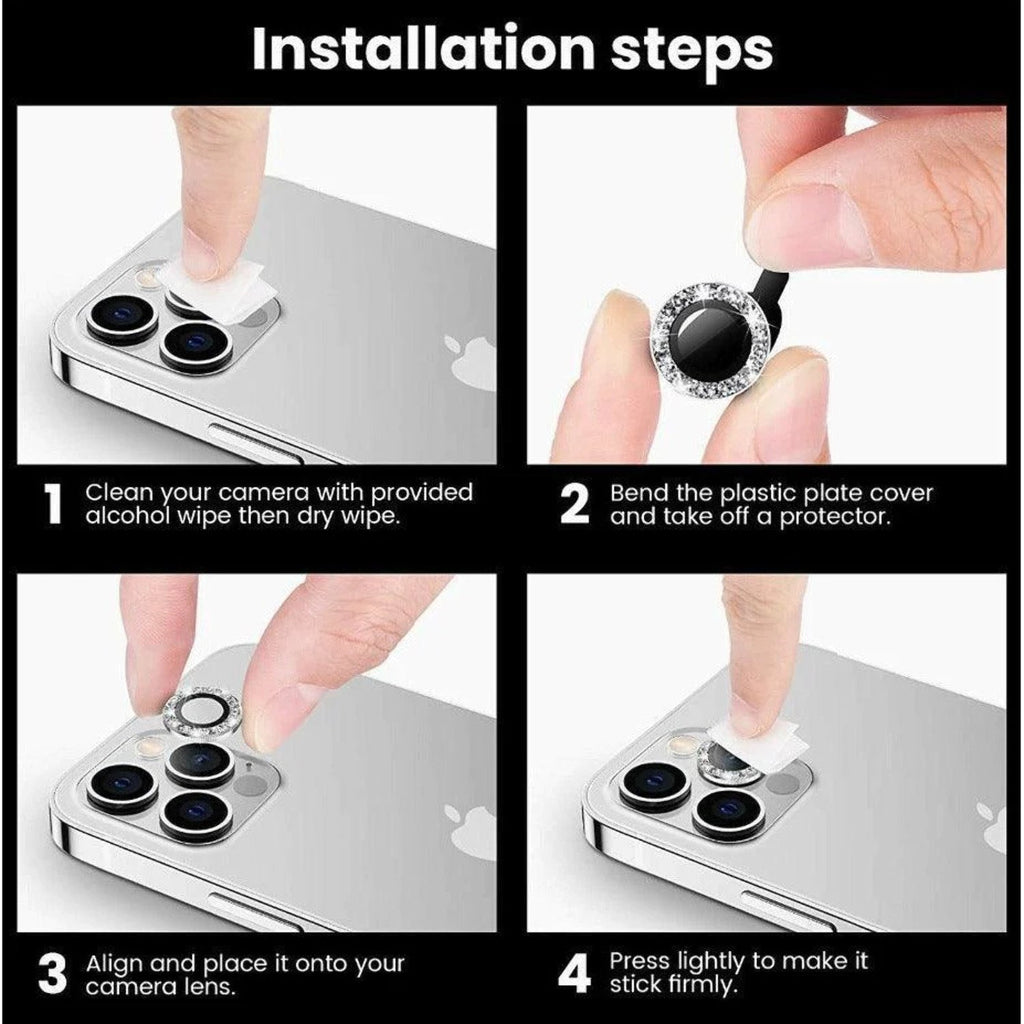 Installation steps

1 Clean your camera with provided alcohol wipe then dry wipe.

2 Bend the plastic plate cover and take off a protector.

3 Align and place it onto your camera lens.

4 Press lightly to make it stick firmly.